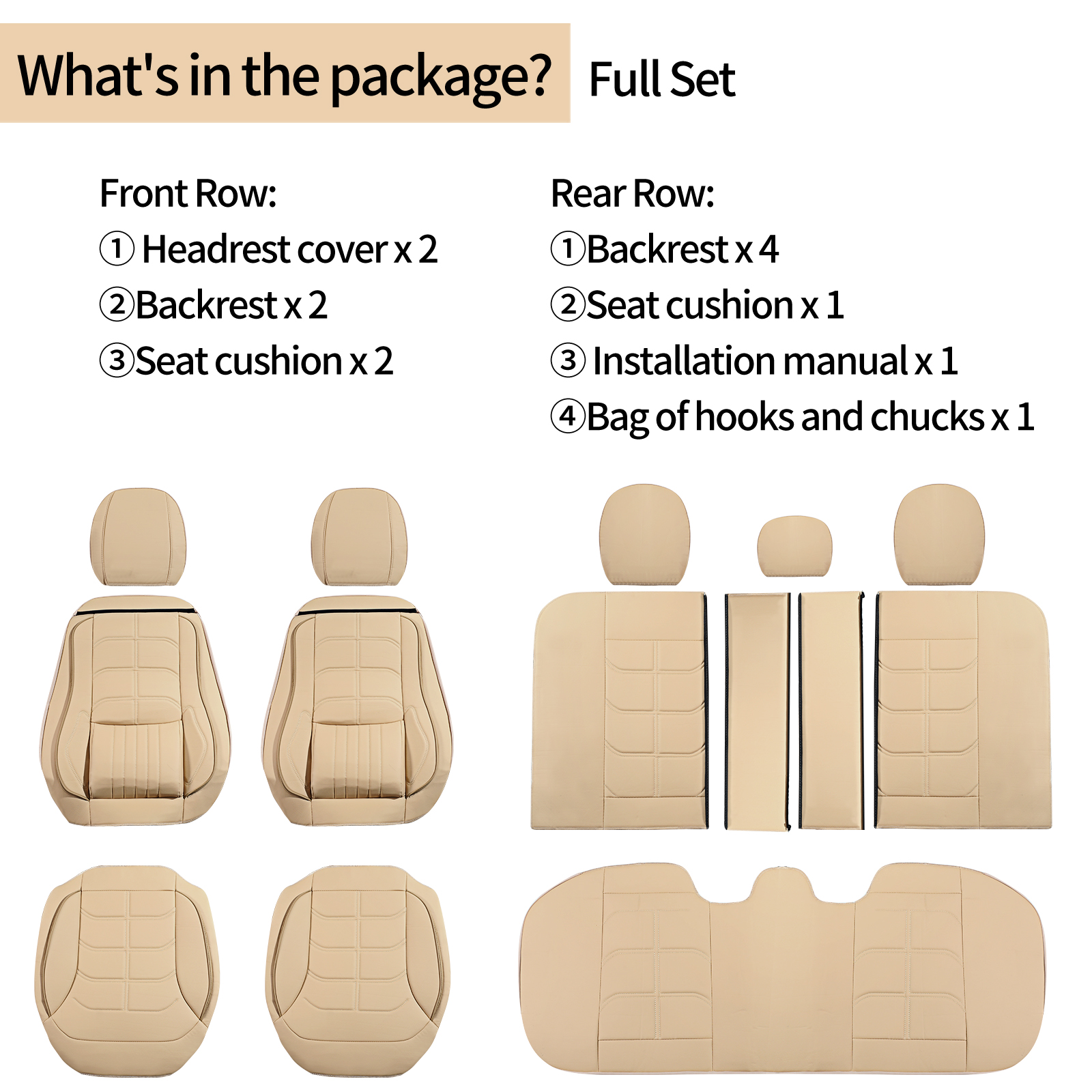 What's in the package? Full Set

Front Row:
① Headrest cover x 2
②Backrest x 2
③Seat cushion x 2

Rear Row:
①Backrest x 4
②Seat cushion x 1
③ Installation manual x 1
④Bag of hooks and chucks x 1